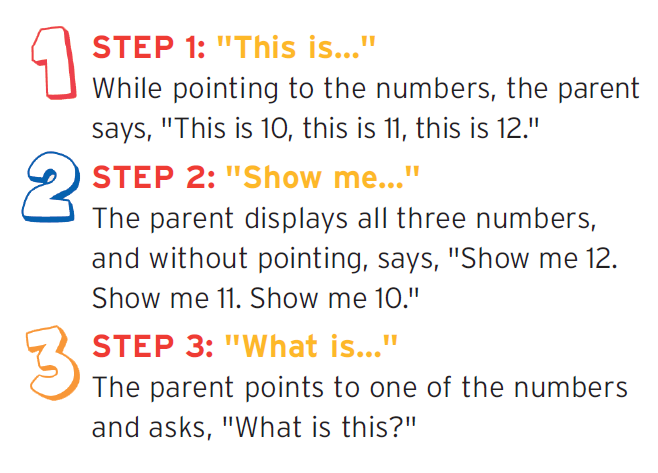 1 STEP 1: "This is..."
While pointing to the numbers, the parent says, "This is 10, this is 11, this is 12."

2 STEP 2: "Show me..."
The parent displays all three numbers, and without pointing, says, "Show me 12. Show me 11. Show me 10."

3 STEP 3: "What is..."
The parent points to one of the numbers and asks, "What is this?"